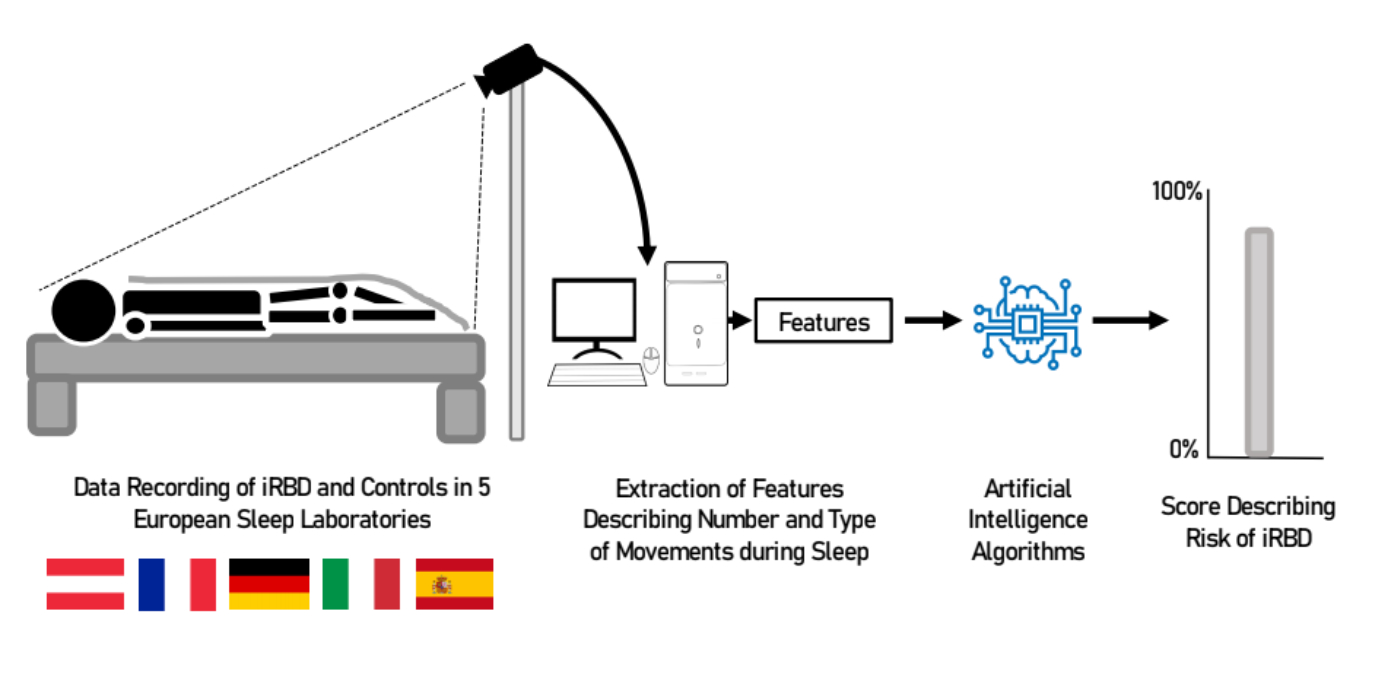 Features

100%

0%

Data Recording of iRBD and Controls in 5 European Sleep Laboratories

Extraction of Features Describing Number and Type of Movements during Sleep

Artificial Intelligence Algorithms

Score Describing Risk of iRBD