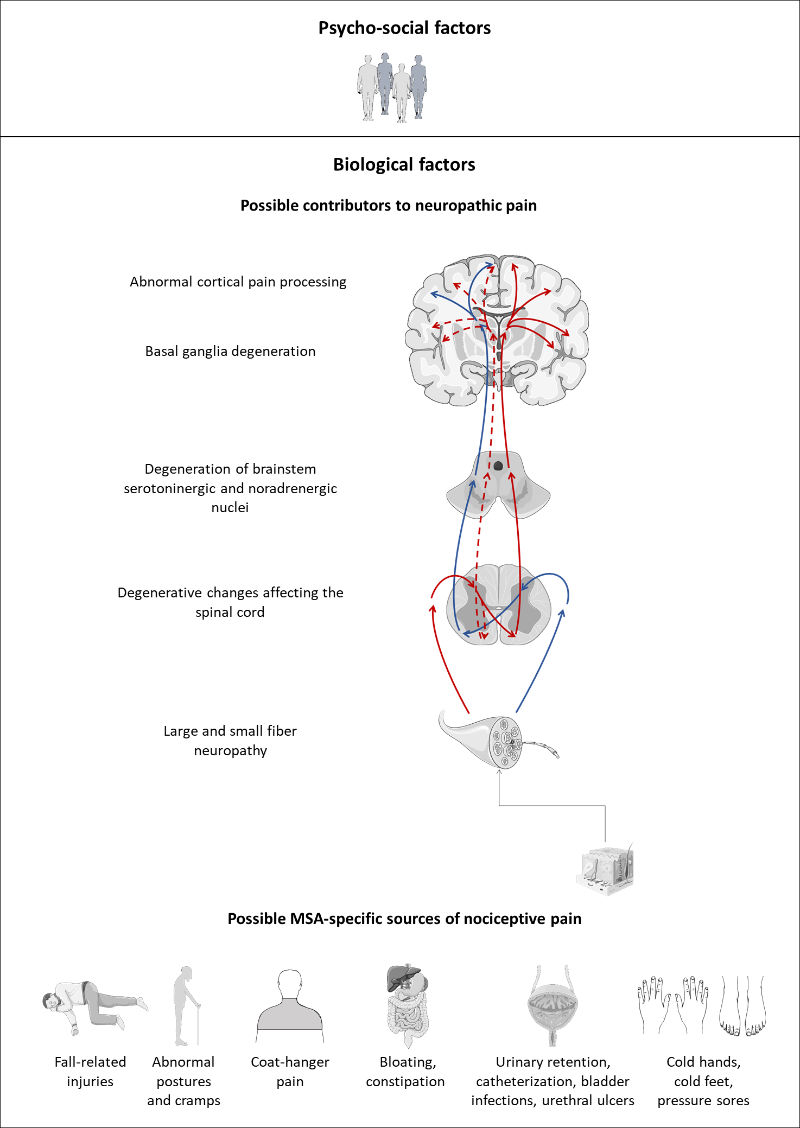 Psycho-social factors

Biological factors

Possible contributors to neuropathic pain

Abnormal cortical pain processing

Basal ganglia degeneration

Degeneration of brainstem serotoninergic and noradrenergic nuclei

Degenerative changes affecting the spinal cord

Large and small fiber neuropathy

Possible MSA-specific sources of nociceptive pain

Fall-related injuries

Abnormal postures and cramps

Coat-hanger pain

Bloating, constipation

Urinary retention, catheterization, bladder infections, urethral ulcers

Cold hands, cold feet, pressure sores